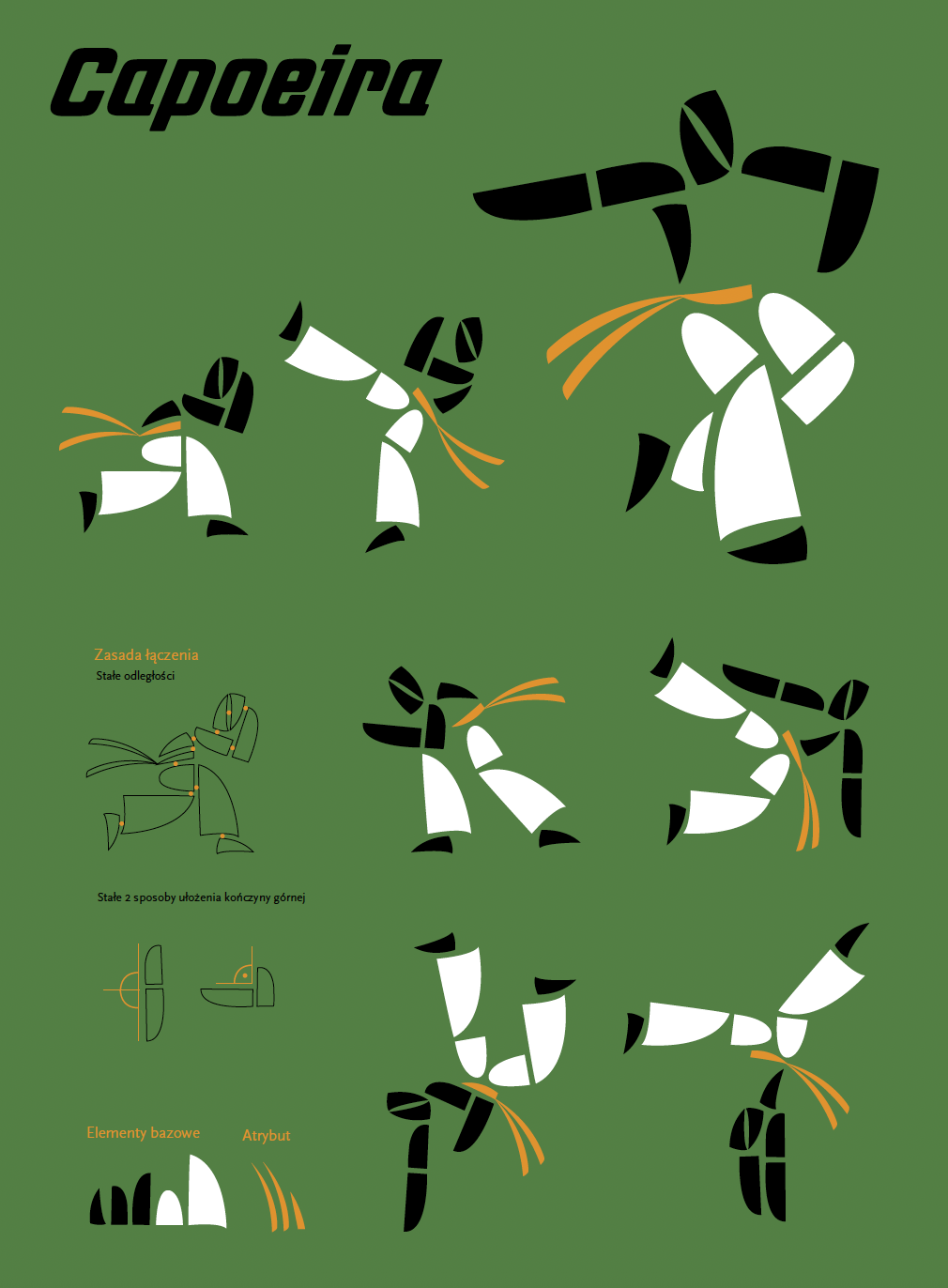 Capoeira

Zasada łączenia
Stałe odległości

Stałe 2 sposoby ułożenia kończyny górnej

Elementy bazowe

Atrybut